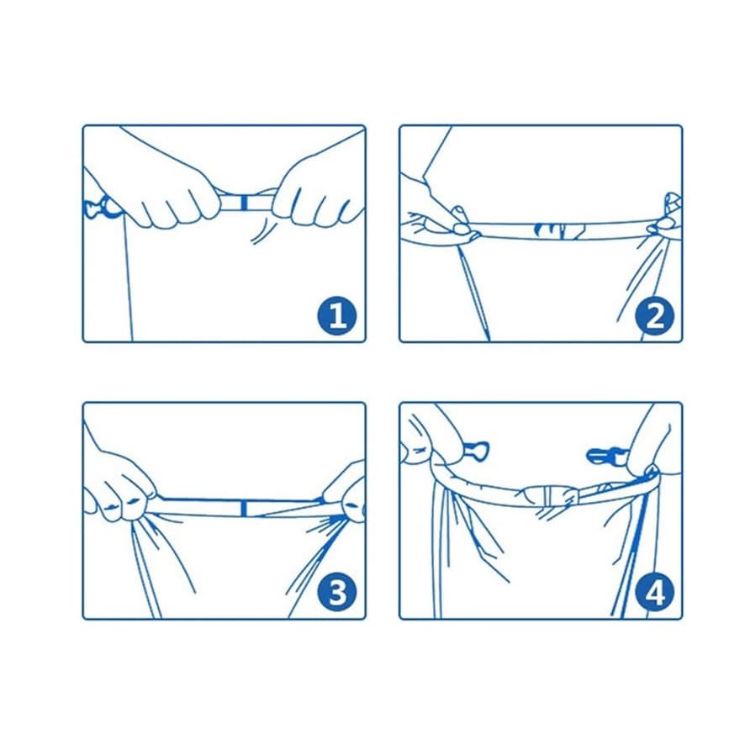 1

2

3

4